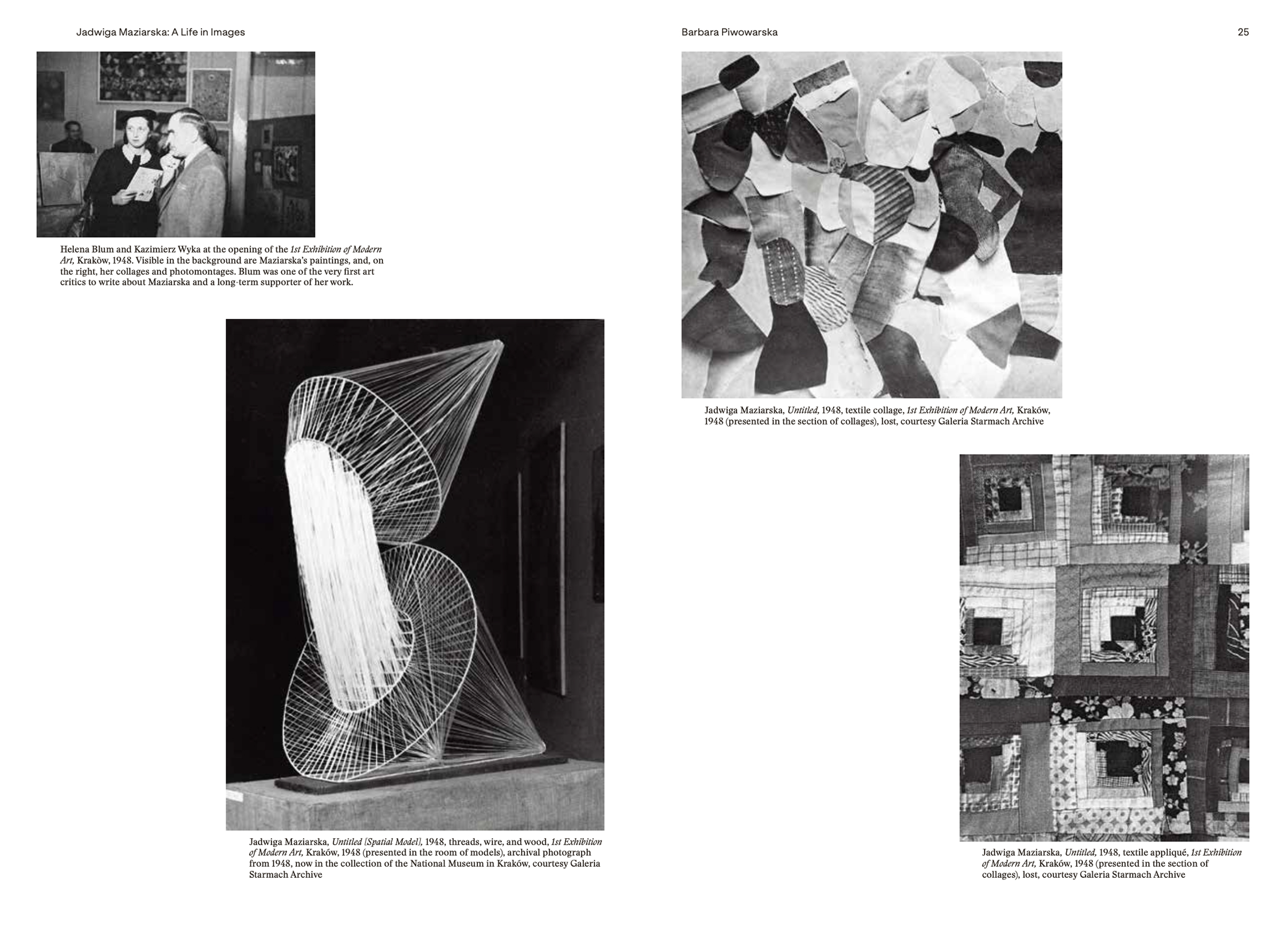 Jadwiga Maziarska: A Life in Images

Helena Blum and Kazimierz Wyka at the opening of the 1st Exhibition of Modern Art, Kraków, 1948. Visible in the background are Maziarska's paintings, and, on the right, her collages and photomontages. Blum was one of the very first art critics to write about Maziarska and a long-term supporter of her work.

Jadwiga Maziarska, Untitled [Spatial Model], 1948, threads, wire, and wood, 1st Exhibition of Modern Art, Kraków, 1948 (presented in the room of models), archival photograph from 1948, now in the collection of the National Museum in Kraków, courtesy Galeria Starmach Archive

Barbara Piwowarska

25

Jadwiga Maziarska, Untitled, 1948, textile collage, 1st Exhibition of Modern Art, Kraków, 1948 (presented in the section of collages), lost, courtesy Galeria Starmach Archive

Jadwiga Maziarska, Untitled, 1948, textile appliqué, 1st Exhibition of Modern Art, Kraków, 1948 (presented in the section of collages), lost, courtesy Galeria Starmach Archive